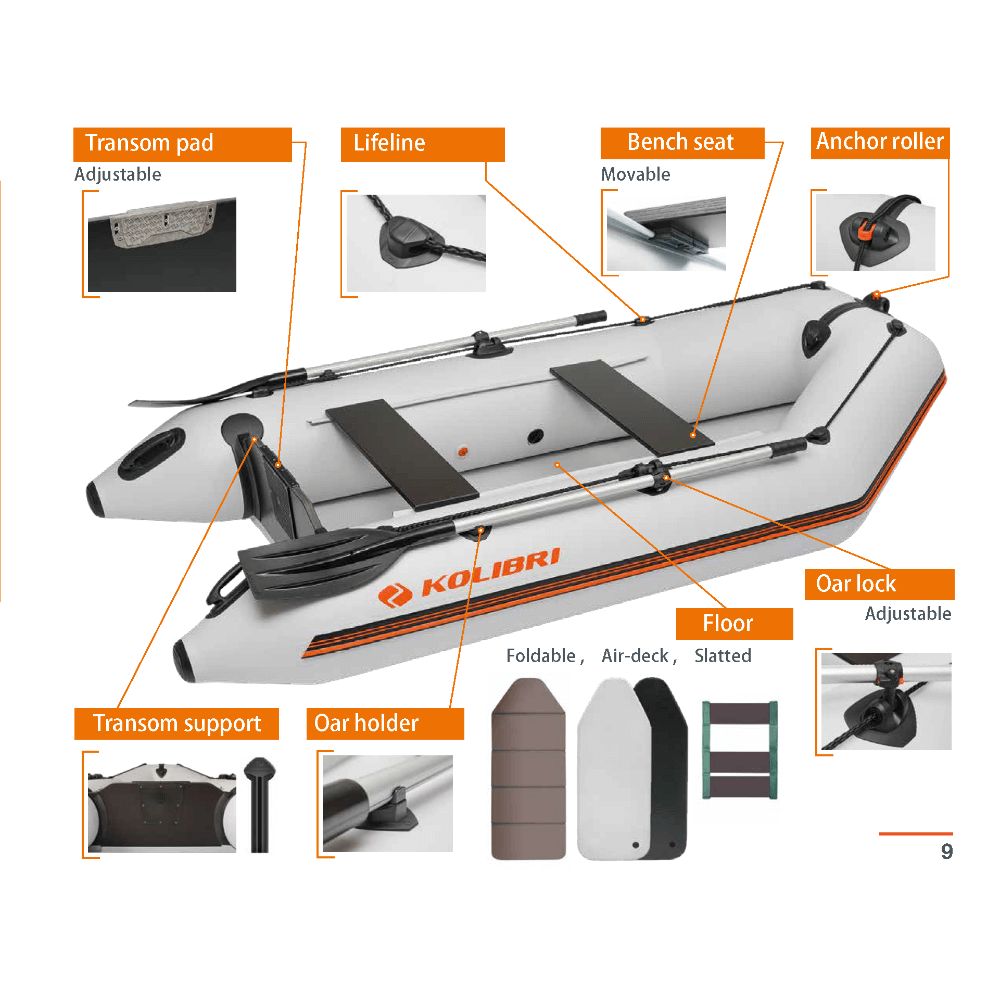 Transom pad
Adjustable

Lifeline

Bench seat
Movable

Anchor roller

KOLIBRI

Oar lock
Adjustable

Floor
Foldable , Air-deck , Slatted

Transom support

Oar holder

9