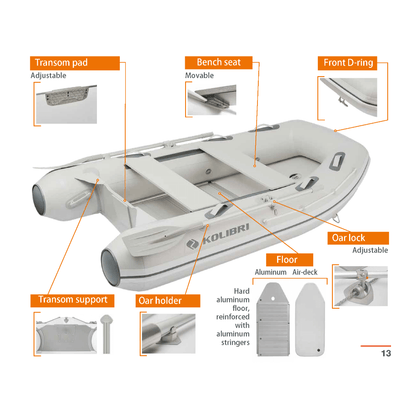 Transom pad
Adjustable

Bench seat
Movable

Front D-ring

KOLIBRI

Oar lock
Adjustable

Floor
Aluminum Air-deck

Hard aluminum floor, reinforced with aluminum stringers

Transom support

Oar holder

13